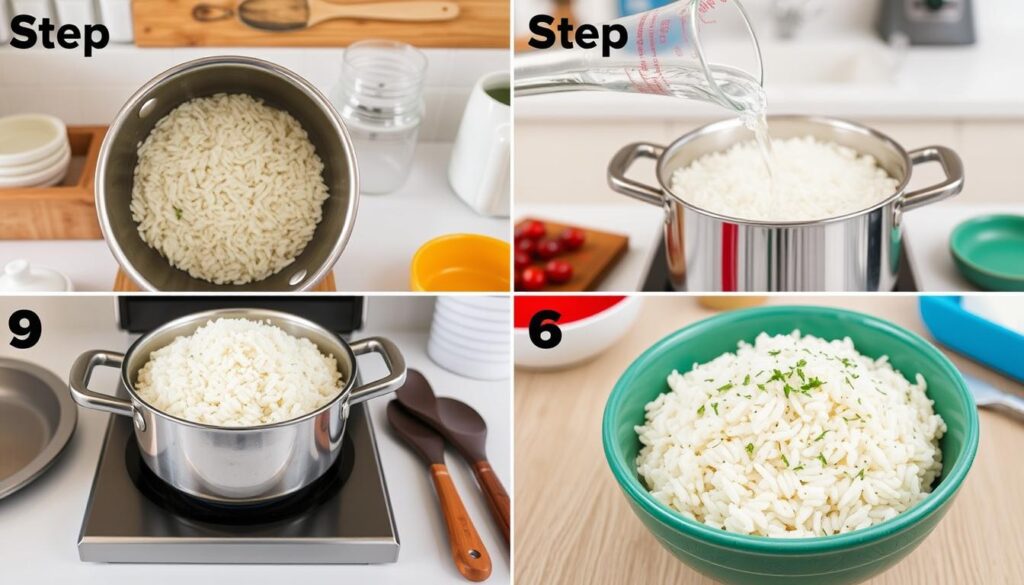 Step

Step

9

6